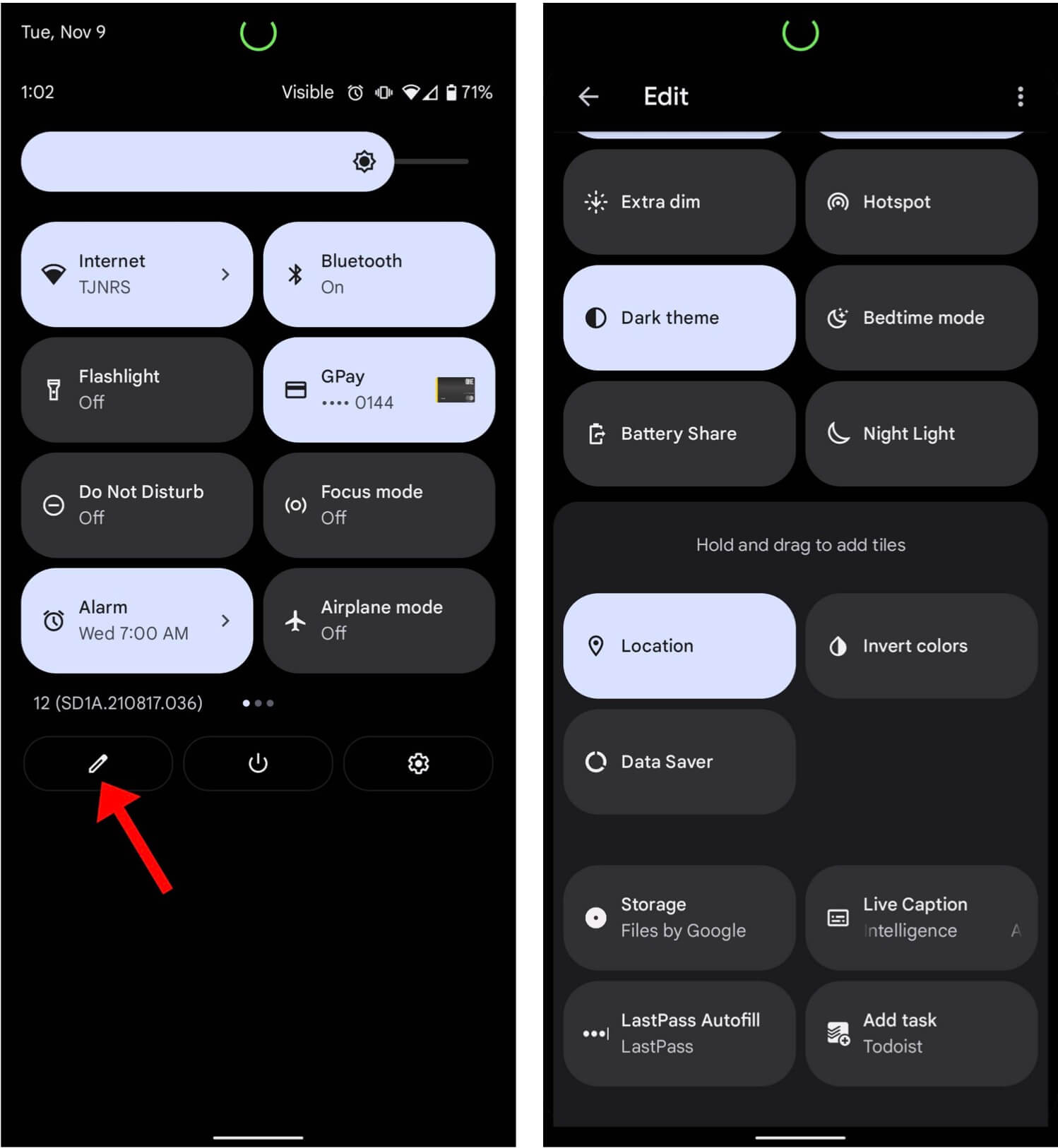 Tue, Nov 9

1:02 Visible 71%

Internet
TJNRS

Bluetooth
On

Flashlight
Off

GPay
•••• 0144

Do Not Disturb
Off

Focus mode
Off

Alarm
Wed 7:00 AM

Airplane mode
Off

12 (SD1A.210817.036)

Edit

Extra dim

Hotspot

Dark theme

Bedtime mode

Battery Share

Night Light

Hold and drag to add tiles

Location

Invert colors

Data Saver

Storage
Files by Google

Live Caption
Intelligence A

LastPass Autofill
LastPass

Add task
Todoist